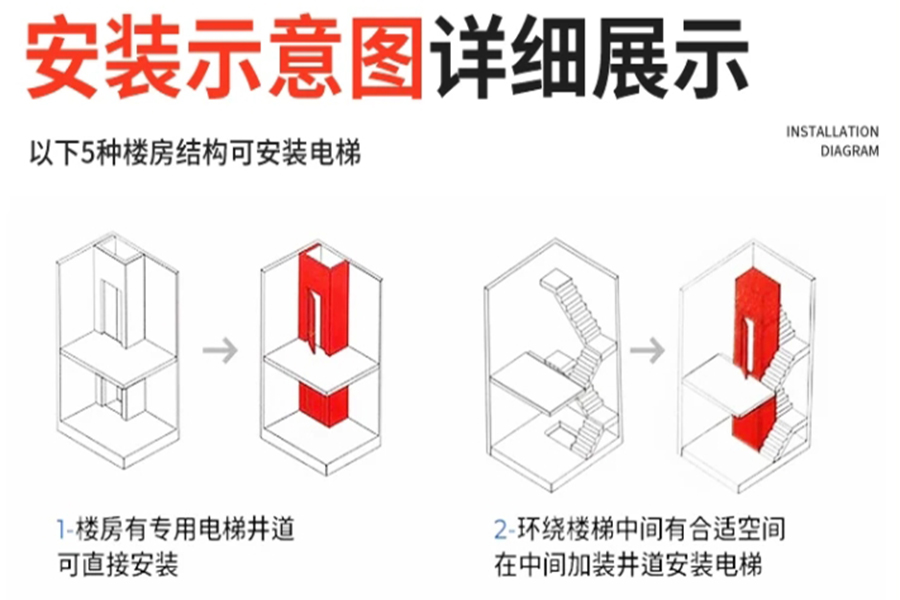 安装示意图详细展示

以下5种楼房结构可安装电梯

INSTALLATION DIAGRAM

1-楼房有专用电梯井道
可直接安装

2-环绕楼梯中间有合适空间
在中间加装井道安装电梯