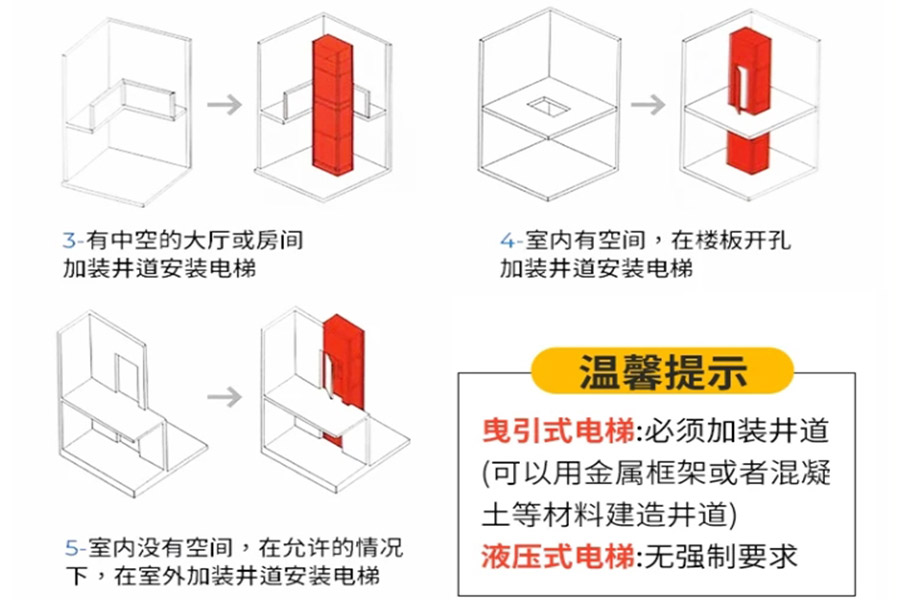 3-有中空的大厅或房间
加装井道安装电梯

4-室内有空间，在楼板开孔
加装井道安装电梯

5-室内没有空间，在允许的情况下，在室外加装井道安装电梯

温馨提示

曳引式电梯:必须加装井道(可以用金属框架或者混凝土等材料建造井道)
液压式电梯:无强制要求